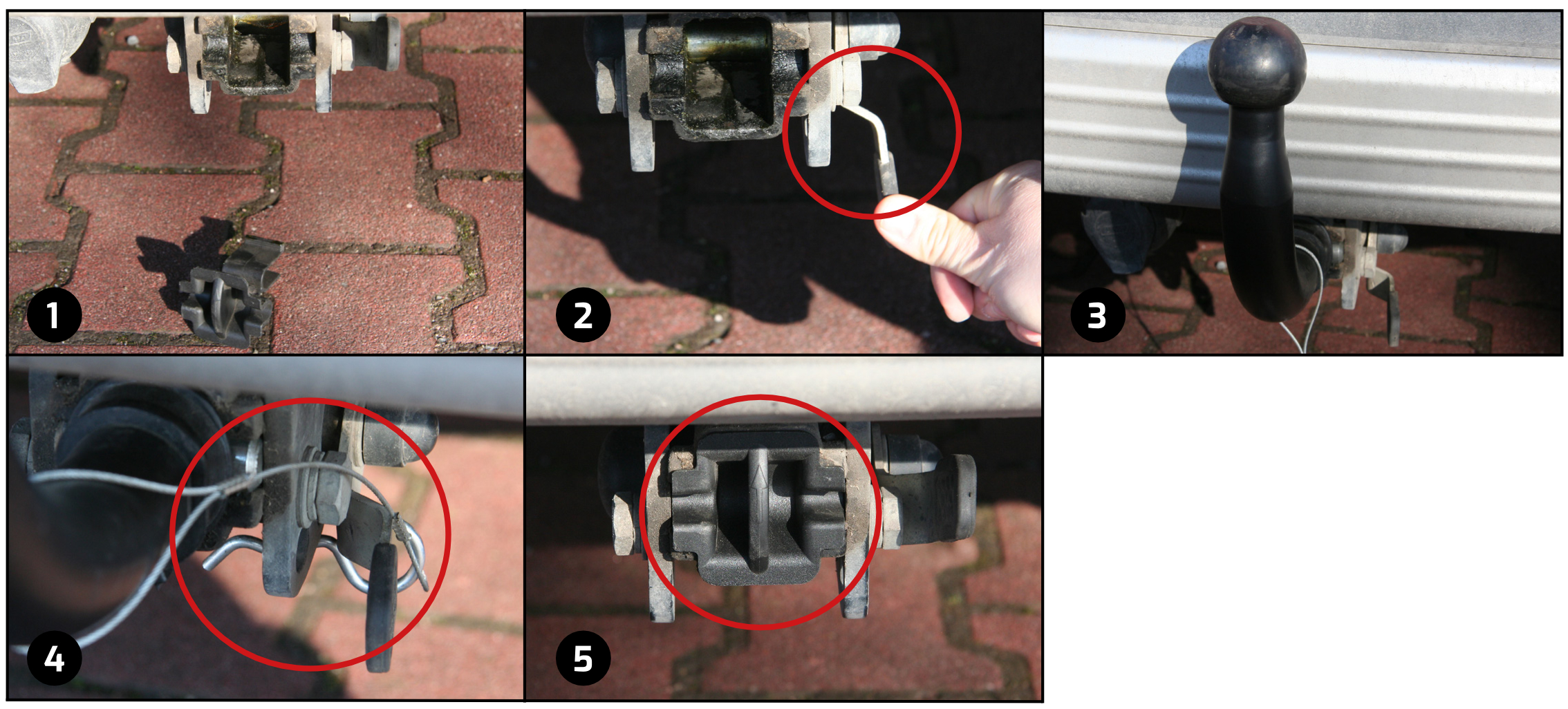 1

2

3

4

5